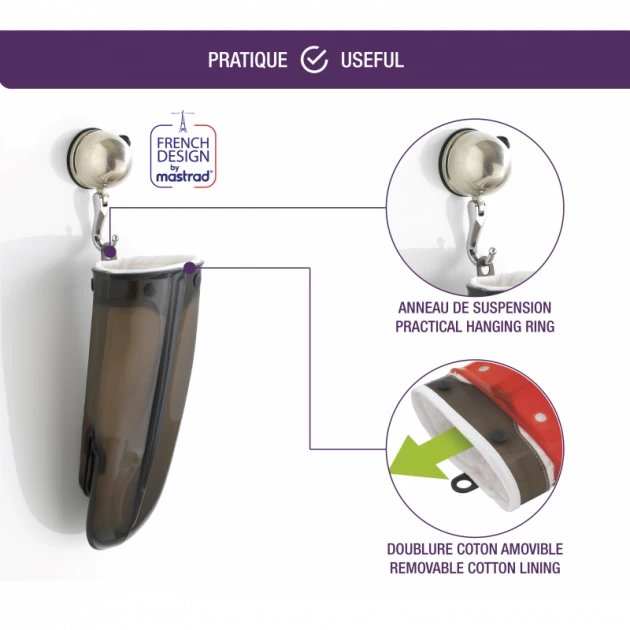 PRATIQUE USEFUL

FRENCH DESIGN by mastrad®

ANNEAU DE SUSPENSION
PRACTICAL HANGING RING

DOUBLURE COTON AMOVIBLE
REMOVABLE COTTON LINING